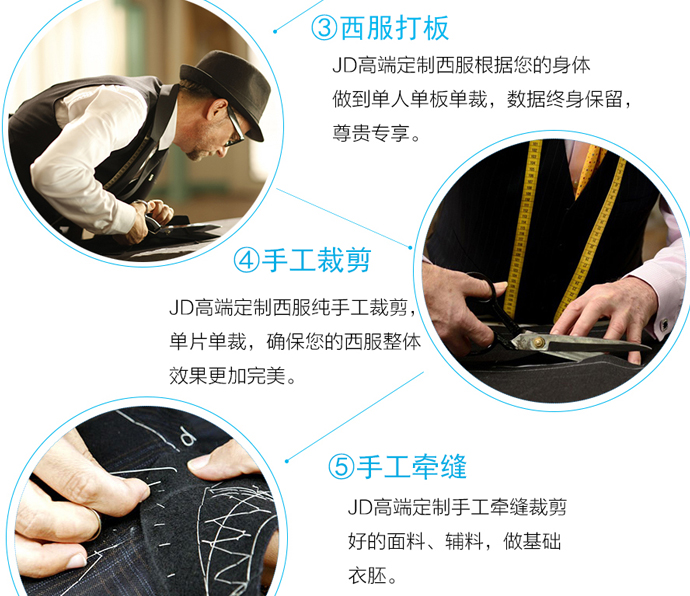 ③西服打板

JD高端定制西服根据您的身体做到单人单板单裁，数据终身保留，尊贵专享。

④手工裁剪

JD高端定制西服纯手工裁剪，单片单裁，确保您的西服整体效果更加完美。

⑤手工牵缝

JD高端定制手工牵缝裁剪好的面料、辅料，做基础衣胚。